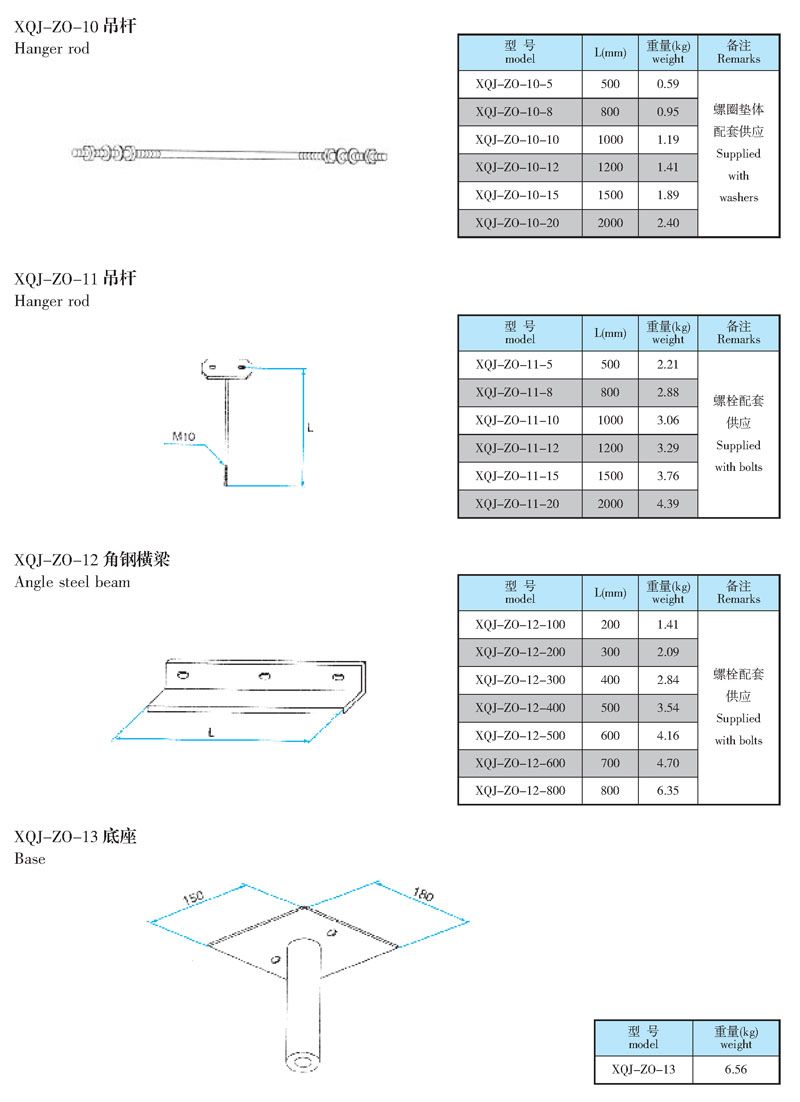 XQJ-ZO-10 吊杆
Hanger rod

| 型 号 model | L(mm) | 重量(kg) weight | 备注 Remarks |
|---|---|---|---|
| XQJ-ZO-10-5 | 500 | 0.59 | 螺圈垫体配套供应 Supplied with washers |
| XQJ-ZO-10-8 | 800 | 0.95 | |
| XQJ-ZO-10-10 | 1000 | 1.19 | |
| XQJ-ZO-10-12 | 1200 | 1.41 | |
| XQJ-ZO-10-15 | 1500 | 1.89 | |
| XQJ-ZO-10-20 | 2000 | 2.40 | |

XQJ-ZO-11 吊杆
Hanger rod

M10
L

| 型 号 model | L(mm) | 重量(kg) weight | 备注 Remarks |
|---|---|---|---|
| XQJ-ZO-11-5 | 500 | 2.21 | 螺栓配套供应 Supplied with bolts |
| XQJ-ZO-11-8 | 800 | 2.88 | |
| XQJ-ZO-11-10 | 1000 | 3.06 | |
| XQJ-ZO-11-12 | 1200 | 3.29 | |
| XQJ-ZO-11-15 | 1500 | 3.76 | |
| XQJ-ZO-11-20 | 2000 | 4.39 | |

XQJ-ZO-12 角钢横梁
Angle steel beam

L

| 型 号 model | L(mm) | 重量(kg) weight | 备注 Remarks |
|---|---|---|---|
| XQJ-ZO-12-100 | 200 | 1.41 | 螺栓配套供应 Supplied with bolts |
| XQJ-ZO-12-200 | 300 | 2.09 | |
| XQJ-ZO-12-300 | 400 | 2.84 | |
| XQJ-ZO-12-400 | 500 | 3.54 | |
| XQJ-ZO-12-500 | 600 | 4.16 | |
| XQJ-ZO-12-600 | 700 | 4.70 | |
| XQJ-ZO-12-800 | 800 | 6.35 | |

XQJ-ZO-13 底座
Base

150
180

| 型 号 model | 重量(kg) weight |
|---|---|
| XQJ-ZO-13 | 6.56 |